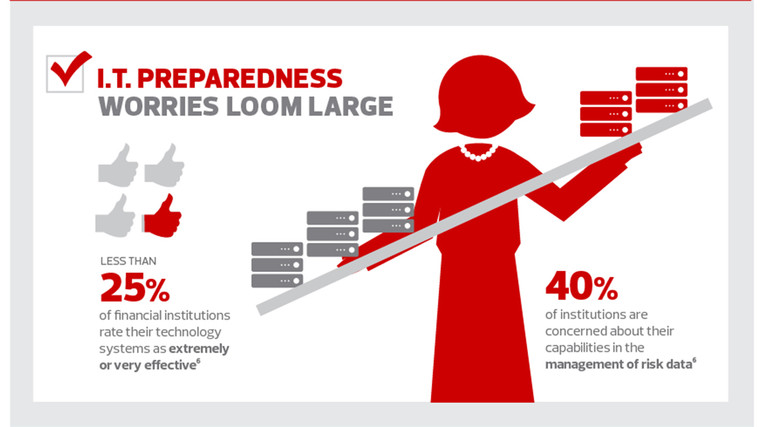 I.T. PREPAREDNESS
WORRIES LOOM LARGE

LESS THAN
25%
of financial institutions rate their technology systems as extremely or very effective$^6$

40%
of institutions are concerned about their capabilities in the management of risk data$^6$