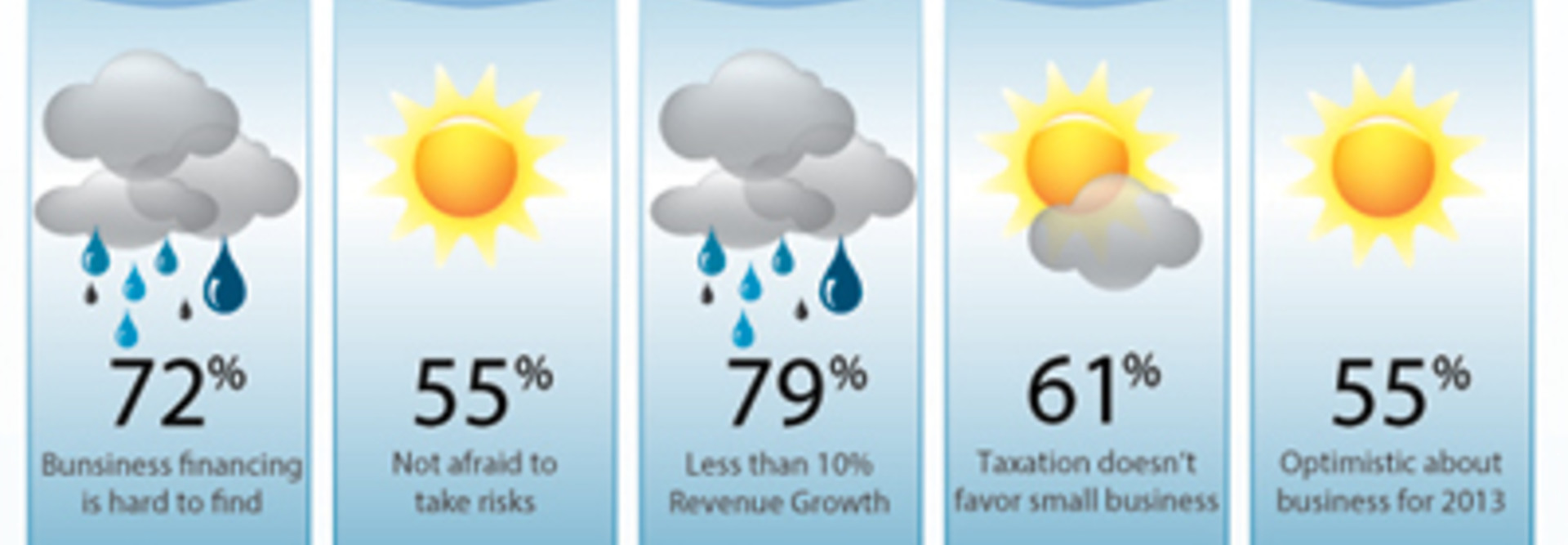 72%
Bunsiness financing is hard to find

55%
Not afraid to take risks

79%
Less than 10% Revenue Growth

61%
Taxation doesn't favor small business

55%
Optimistic about business for 2013