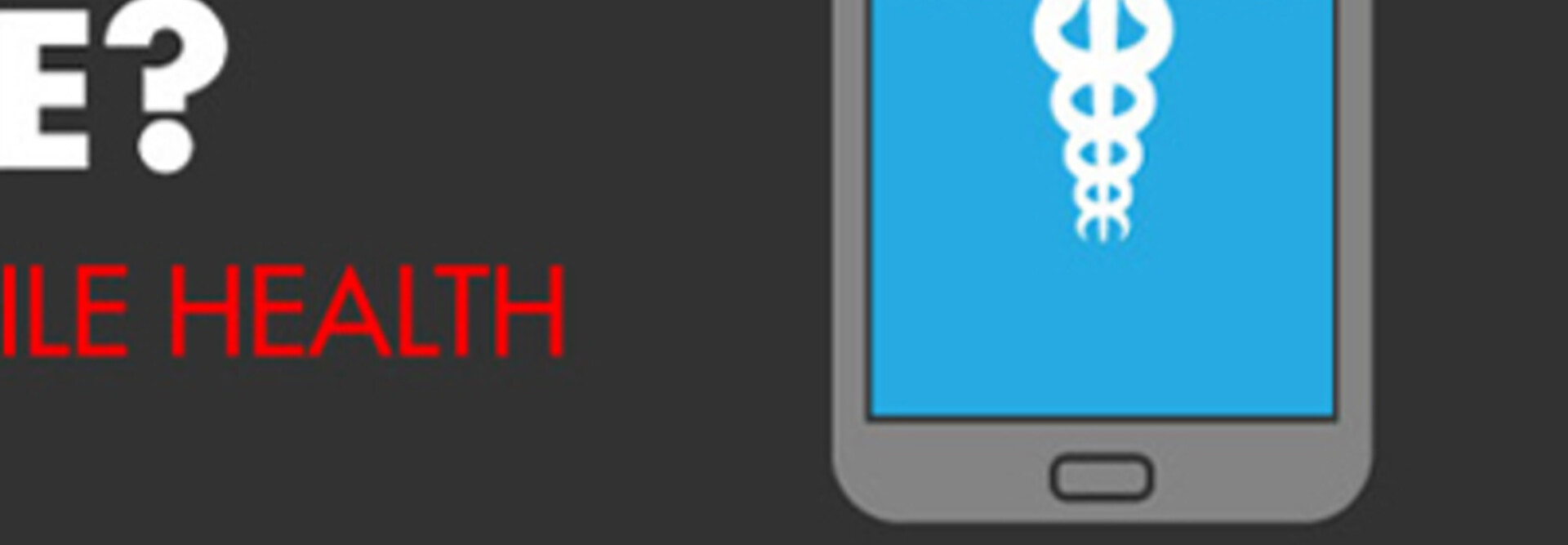 E?

ILE HEALTH