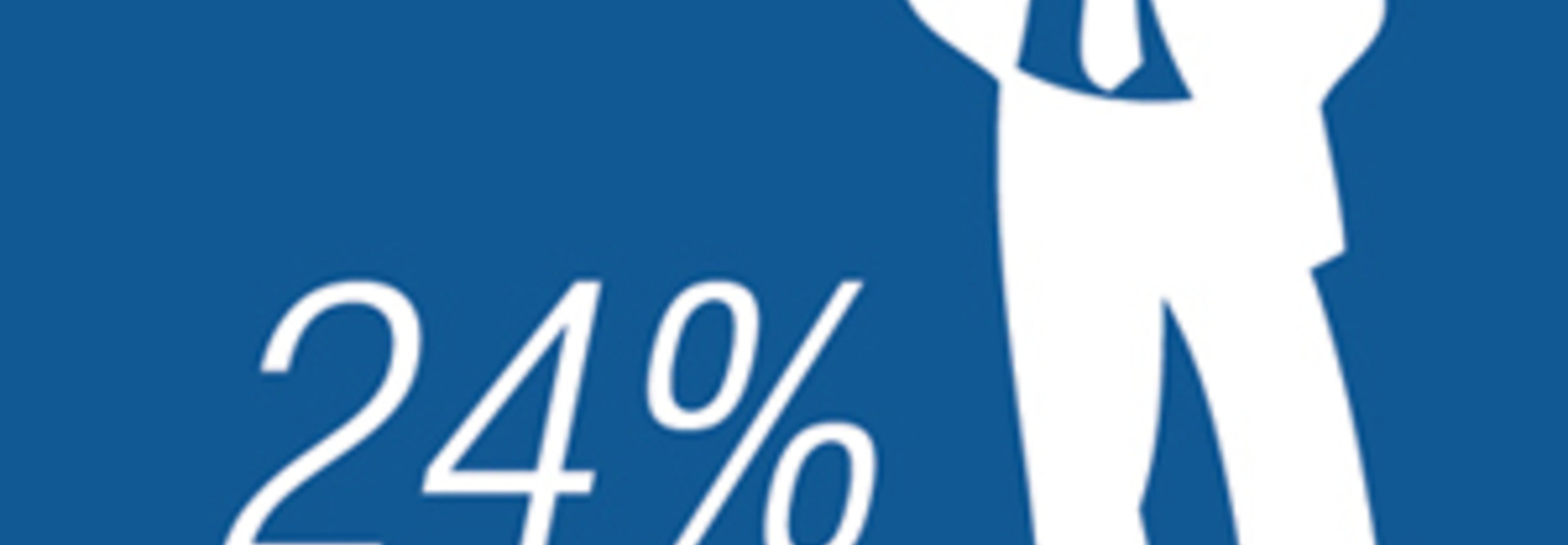 24%