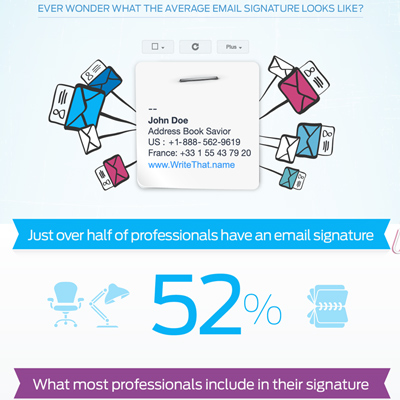 EVER WONDER WHAT THE AVERAGE EMAIL SIGNATURE LOOKS LIKE?

Plus

--
John Doe
Address Book Savior
US : +1-888- 562-9619
France: +33 1 55 43 79 20
www.WriteThat.name

Just over half of professionals have an email signature

52%

What most professionals include in their signature