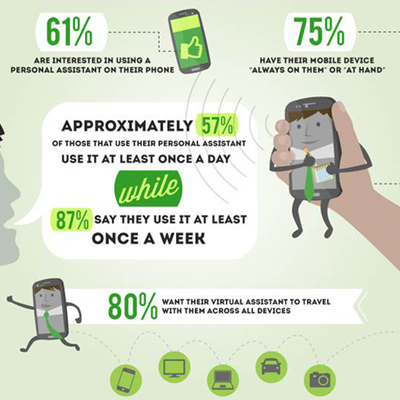 61%

ARE INTERESTED IN USING A PERSONAL ASSISTANT ON THEIR PHONE

75%

HAVE THEIR MOBILE DEVICE "ALWAYS ON THEM" OR "AT HAND"

APPROXIMATELY 57%

OF THOSE THAT USE THEIR PERSONAL ASSISTANT

USE IT AT LEAST ONCE A DAY

while

87% SAY THEY USE IT AT LEAST ONCE A WEEK

80% WANT THEIR VIRTUAL ASSISTANT TO TRAVEL WITH THEM ACROSS ALL DEVICES