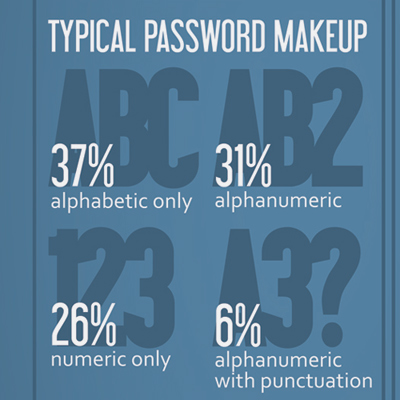 TYPICAL PASSWORD MAKEUP

ABC
37%
alphabetic only

AB2
31%
alphanumeric

123
26%
numeric only

A3?
6%
alphanumeric with punctuation