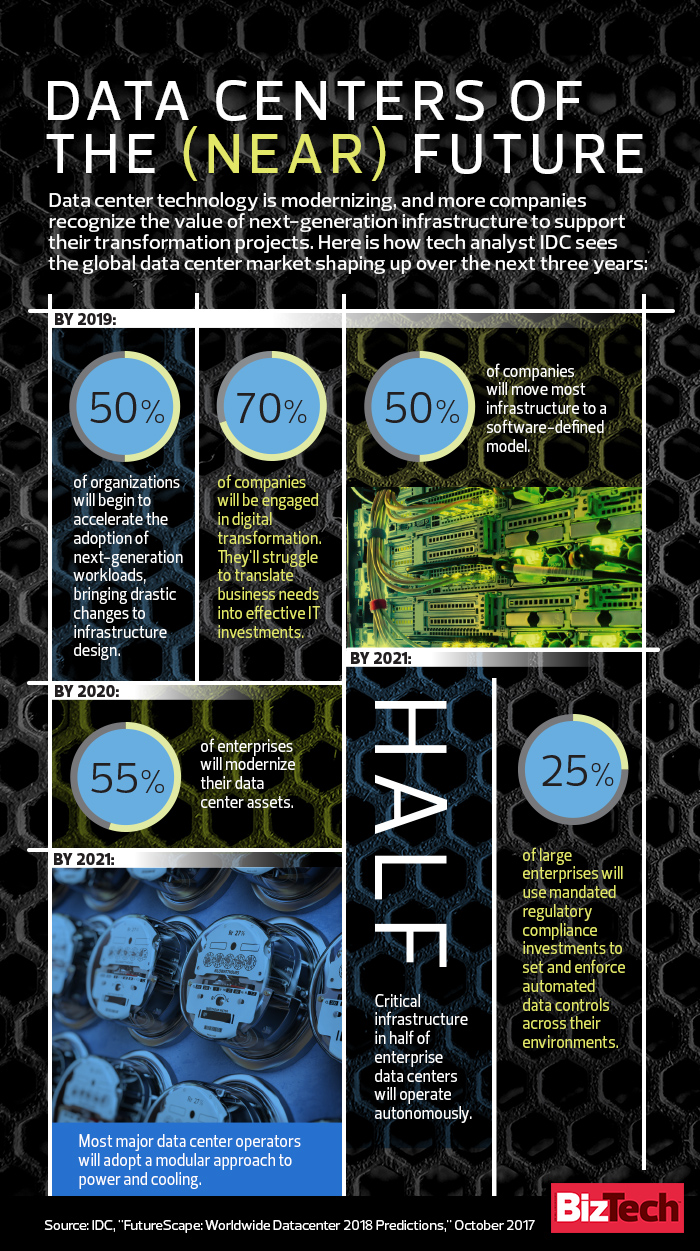 DATA CENTERS OF THE (NEAR) FUTURE

Data center technology is modernizing, and more companies recognize the value of next-generation infrastructure to support their transformation projects. Here is how tech analyst IDC sees the global data center market shaping up over the next three years:

BY 2019:

50%

of organizations will begin to accelerate the adoption of next-generation workloads, bringing drastic changes to infrastructure design.

70%

of companies will be engaged in digital transformation. They'll struggle to translate business needs into effective IT investments.

50%

of companies will move most infrastructure to a software-defined model.

BY 2020:

55%

of enterprises will modernize their data center assets.

BY 2021:

Most major data center operators will adopt a modular approach to power and cooling.

BY 2021:

HALF

Critical infrastructure in half of enterprise data centers will operate autonomously.

25%

of large enterprises will use mandated regulatory compliance investments to set and enforce automated data controls across their environments.

Source: IDC, "FutureScape: Worldwide Datacenter 2018 Predictions," October 2017

BizTech